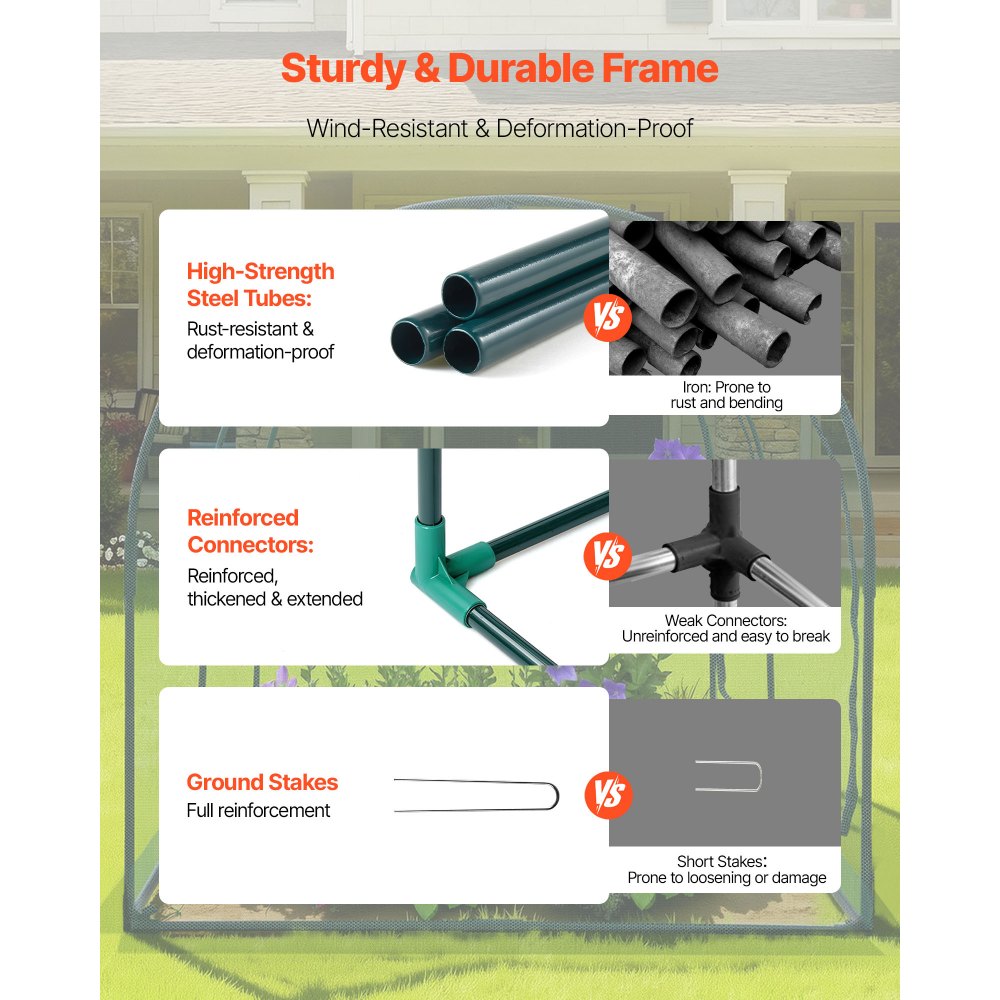 Sturdy & Durable Frame

Wind-Resistant & Deformation-Proof

High-Strength Steel Tubes:
Rust-resistant & deformation-proof

VS

Iron: Prone to rust and bending

Reinforced Connectors:
Reinforced, thickened & extended

VS

Weak Connectors: Unreinforced and easy to break

Ground Stakes
Full reinforcement

VS

Short Stakes: Prone to loosening or damage