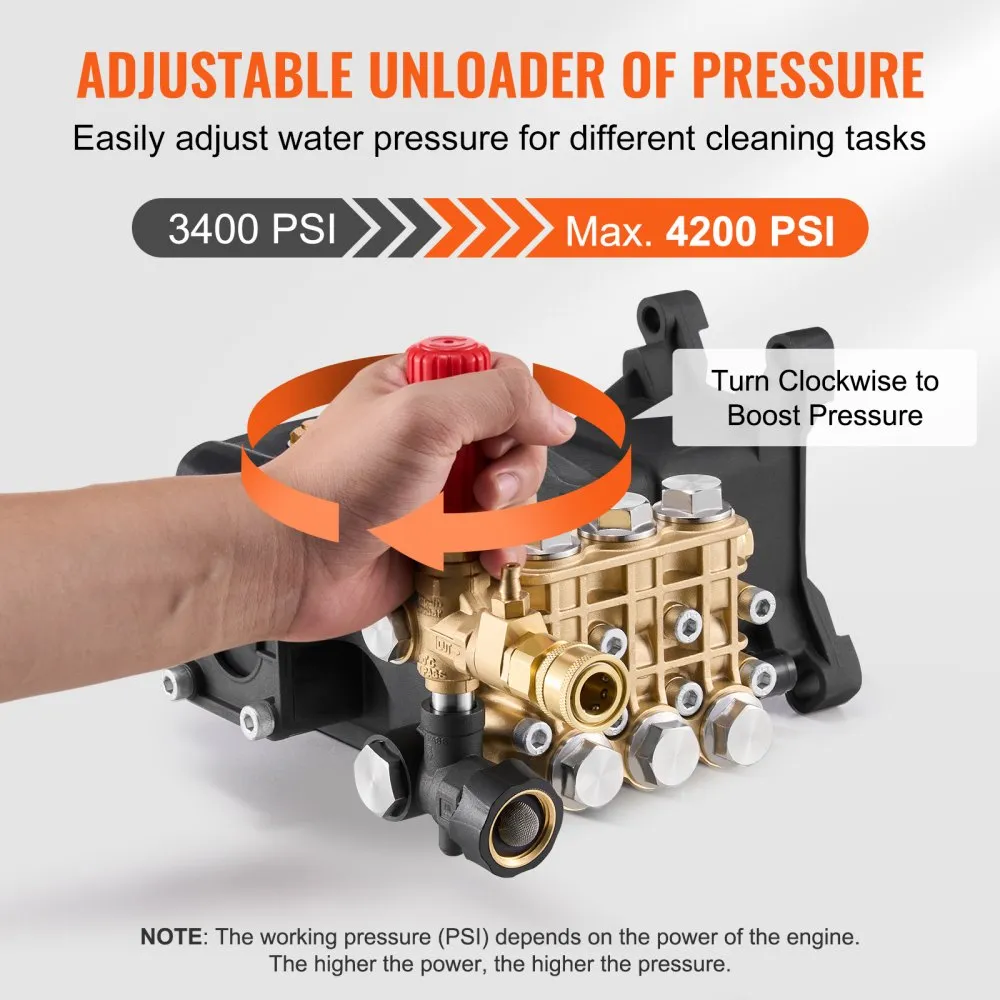 ADJUSTABLE UNLOADER OF PRESSURE

Easily adjust water pressure for different cleaning tasks

3400 PSI

Max. 4200 PSI

Turn Clockwise to Boost Pressure

NOTE: The working pressure (PSI) depends on the power of the engine. The higher the power, the higher the pressure.