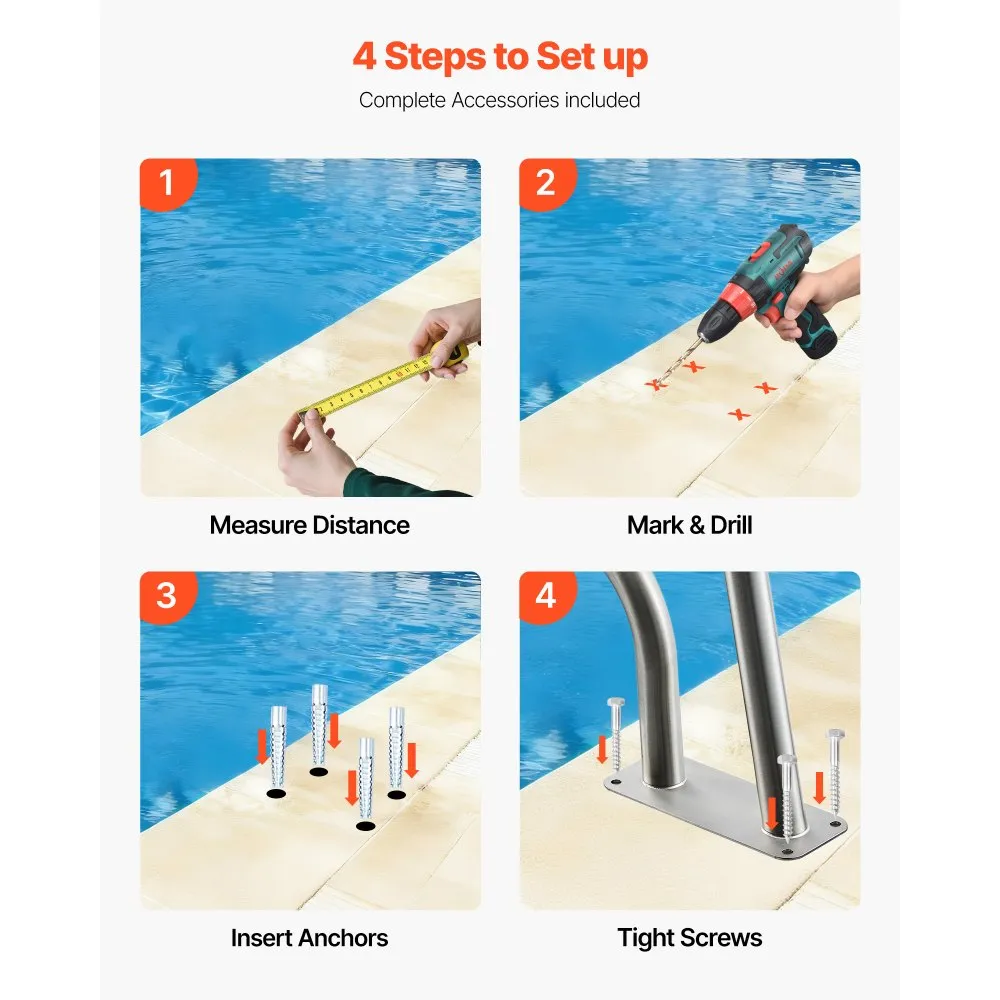 4 Steps to Set up

Complete Accessories included

1

Measure Distance

2

Mark & Drill

3

Insert Anchors

4

Tight Screws