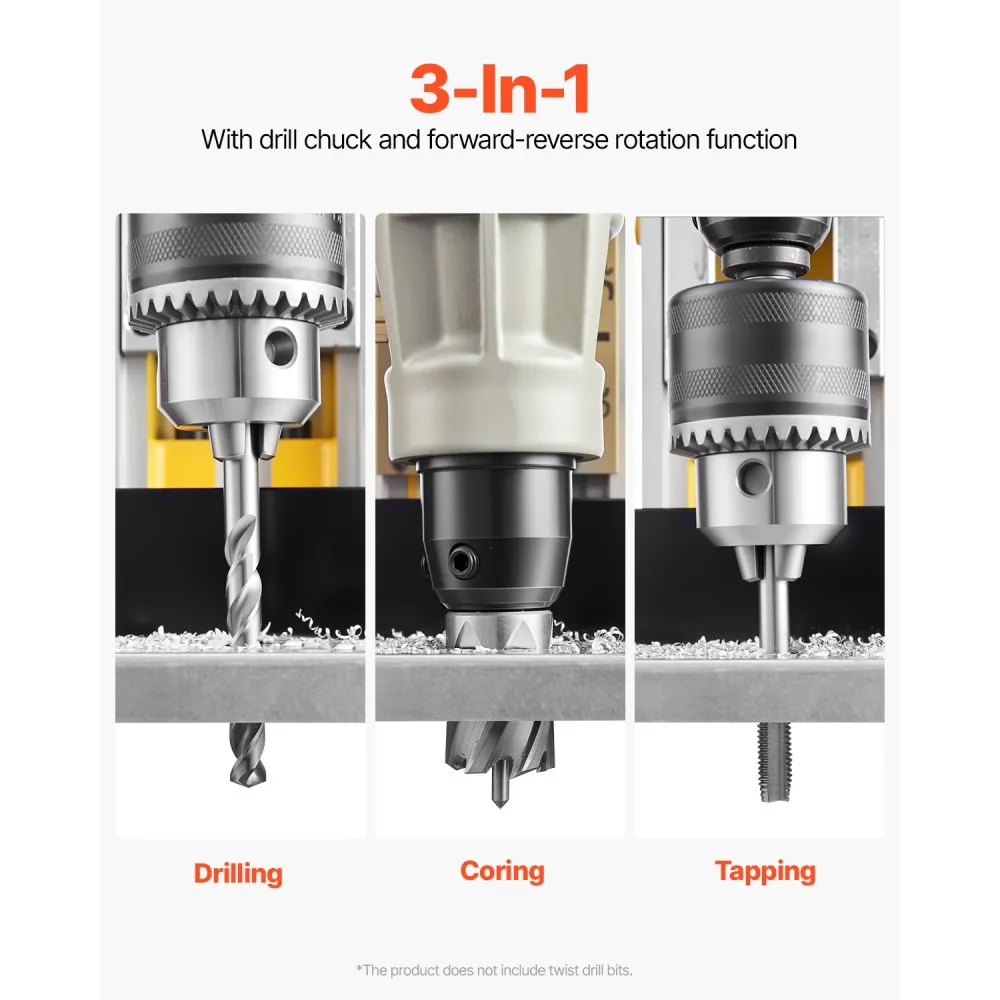 3-In-1

With drill chuck and forward-reverse rotation function

Drilling

Coring

Tapping

*The product does not include twist drill bits.