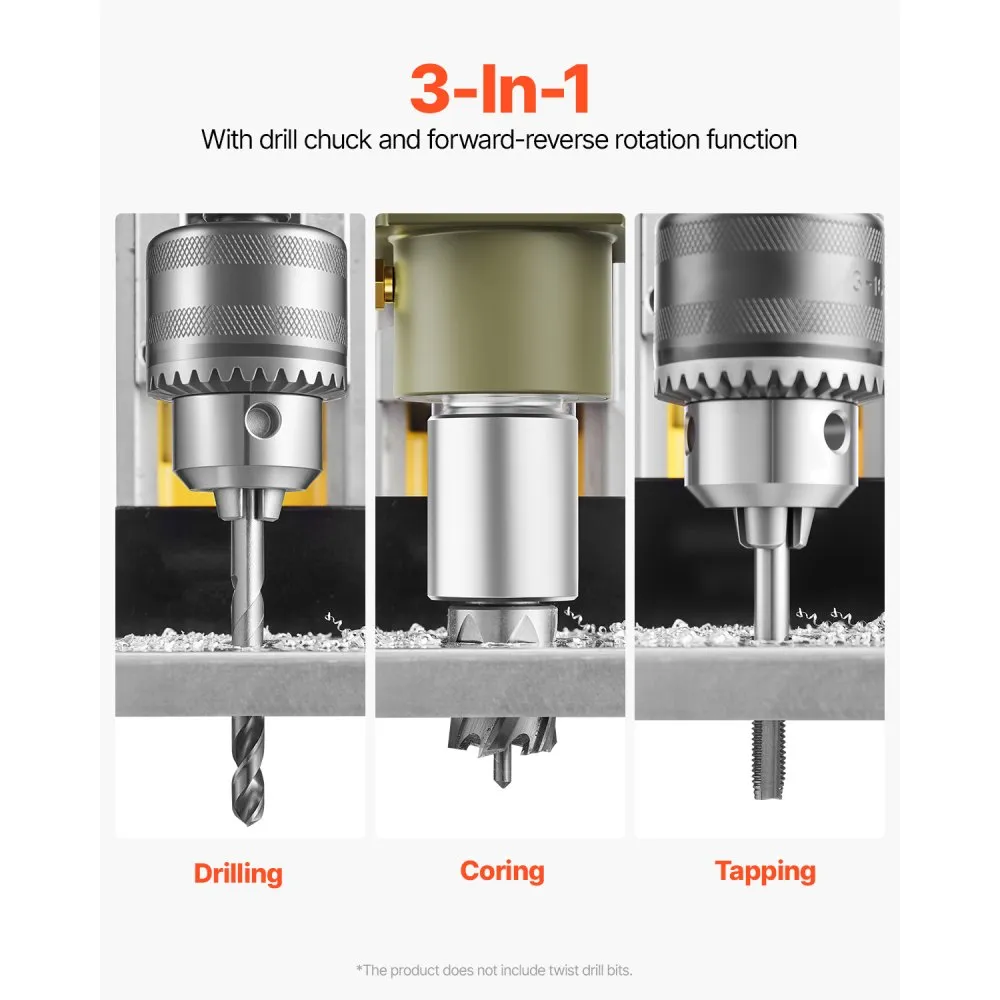 3-In-1

With drill chuck and forward-reverse rotation function

Drilling

Coring

Tapping

*The product does not include twist drill bits.