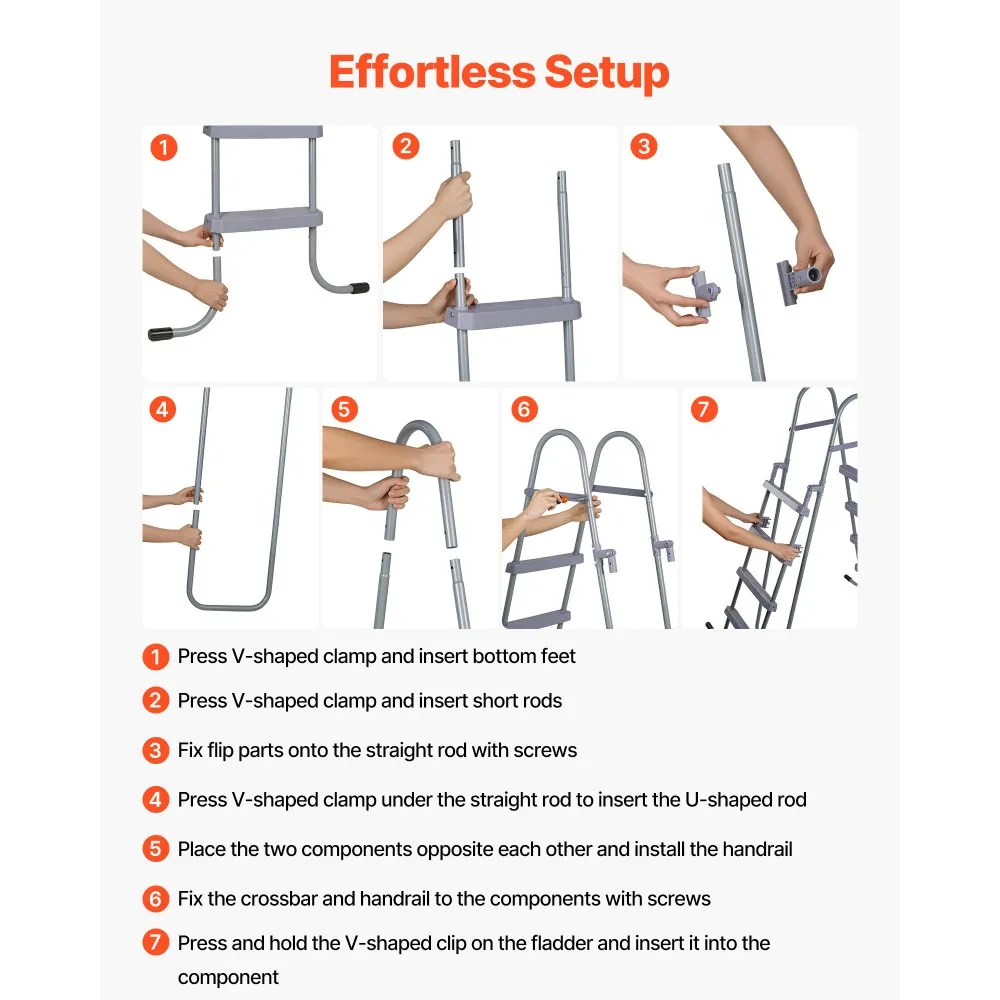 Effortless Setup

1

2

3

4

5

6

7

1 Press V-shaped clamp and insert bottom feet

2 Press V-shaped clamp and insert short rods

3 Fix flip parts onto the straight rod with screws

4 Press V-shaped clamp under the straight rod to insert the U-shaped rod

5 Place the two components opposite each other and install the handrail

6 Fix the crossbar and handrail to the components with screws

7 Press and hold the V-shaped clip on the fladder and insert it into the component