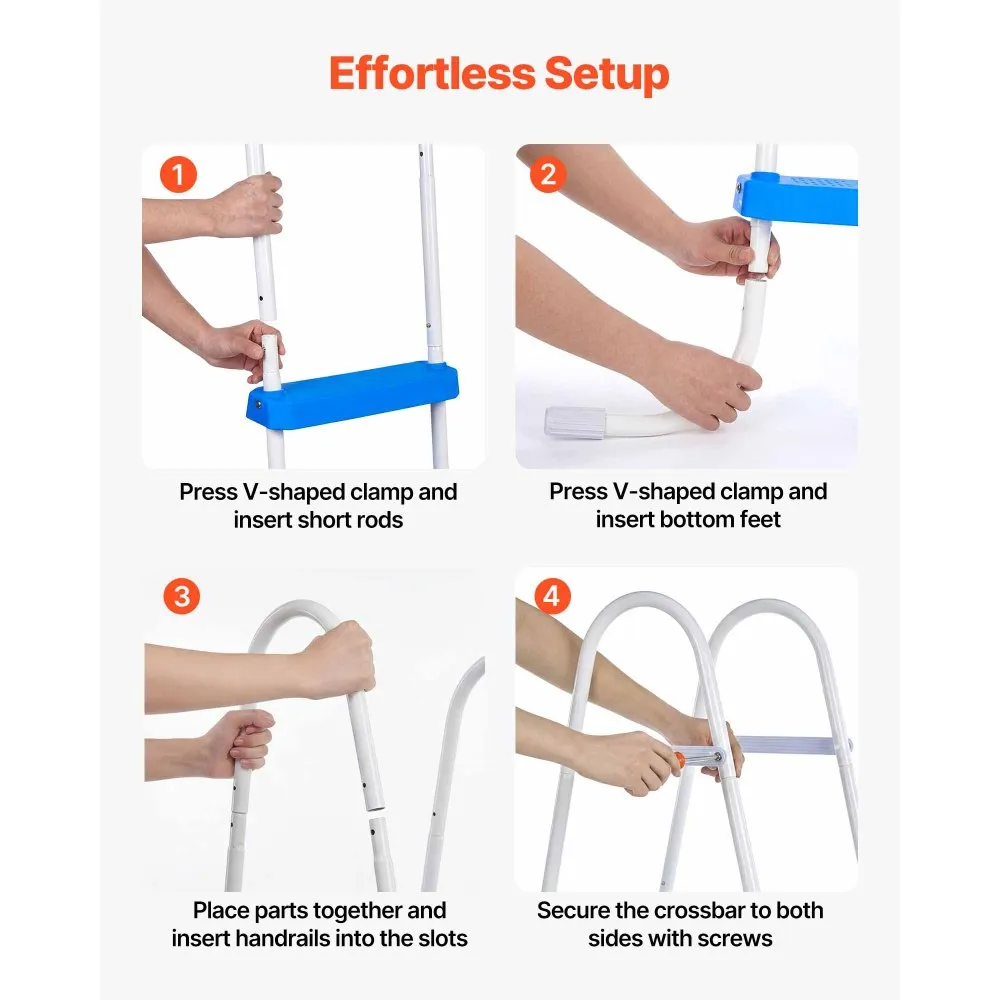 Effortless Setup

1

Press V-shaped clamp and insert short rods

2

Press V-shaped clamp and insert bottom feet

3

Place parts together and insert handrails into the slots

4

Secure the crossbar to both sides with screws